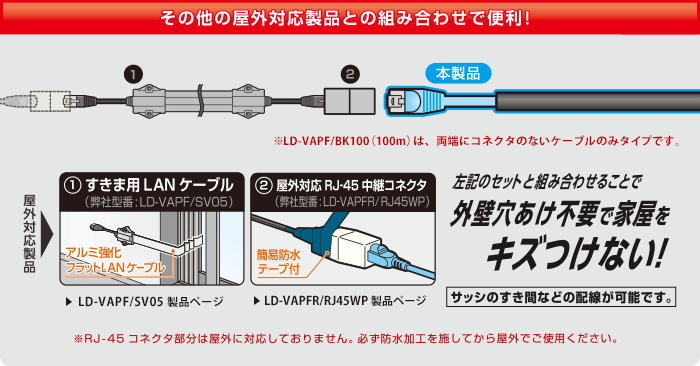 その他の屋外対応製品との組み合わせで便利！

①

②

本製品

※LD-VAPF/BK100（100m）は、両端にコネクタのないケーブルのみタイプです。

屋外対応製品

① すきま用 LAN ケーブル
（弊社型番：LD-VAPF/SV05）

アルミ強化
フラットLANケーブル

▶ LD-VAPF/SV05 製品ページ

② 屋外対応 RJ-45 中継コネクタ
（弊社型番：LD-VAPFR/RJ45WP）

簡易防水
テープ付

▶ LD-VAPFR/RJ45WP 製品ページ

左記のセットと組み合わせることで

外壁穴あけ不要で家屋を

キズつけない！

サッシのすき間などの配線が可能です。

※RJ-45 コネクタ部分は屋外に対応しておりません。必ず防水加工を施してから屋外でご使用ください。